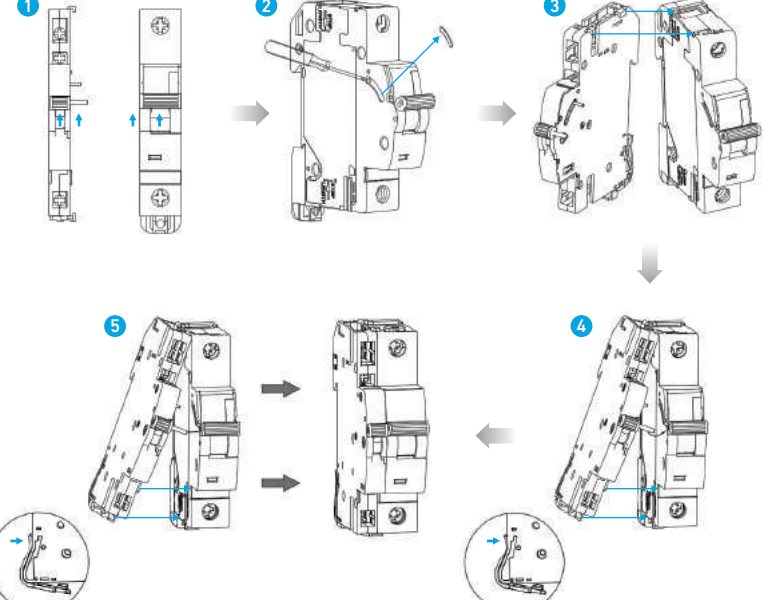 1
2
3
5
4